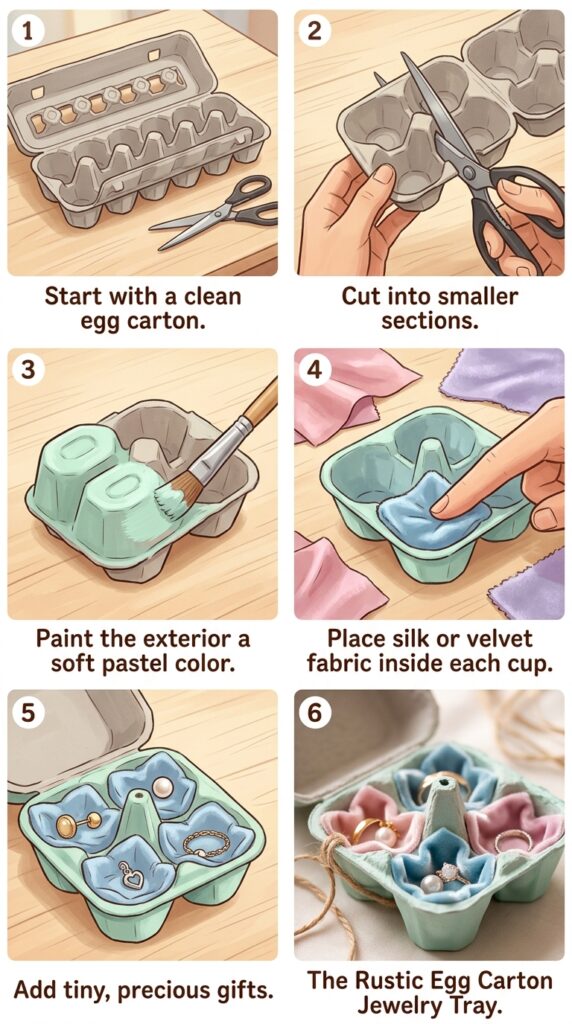 1

Start with a clean egg carton.

2

Cut into smaller sections.

3

Paint the exterior a soft pastel color.

4

Place silk or velvet fabric inside each cup.

5

Add tiny, precious gifts.

6

The Rustic Egg Carton Jewelry Tray.